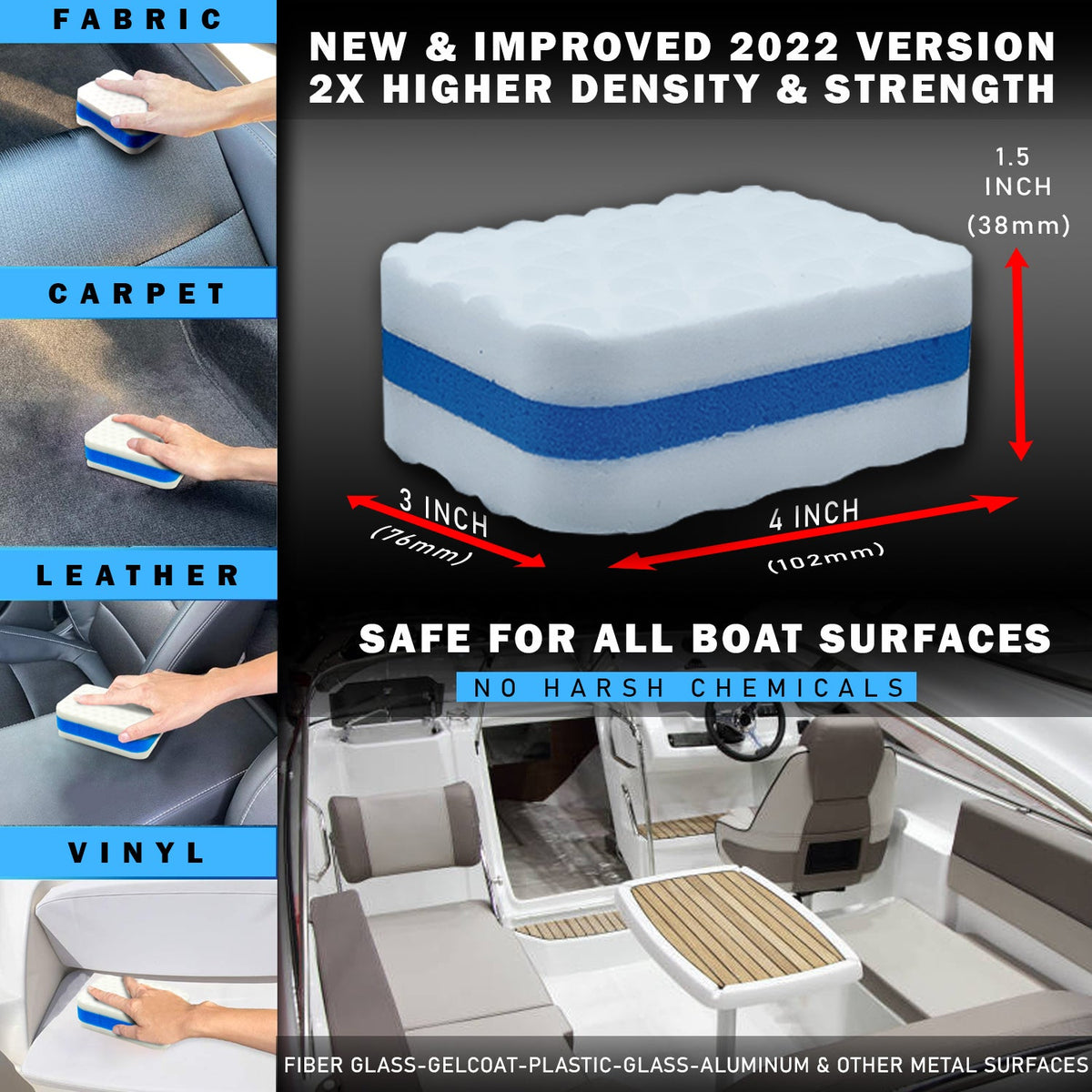 FABRIC

CARPET

LEATHER

VINYL

NEW & IMPROVED 2022 VERSION
2X HIGHER DENSITY & STRENGTH

1.5 INCH (38mm)

3 INCH (76mm)

4 INCH (102mm)

SAFE FOR ALL BOAT SURFACES

NO HARSH CHEMICALS

FIBER GLASS-GELCOAT-PLASTIC-GLASS-ALUMINUM & OTHER METAL SURFACES