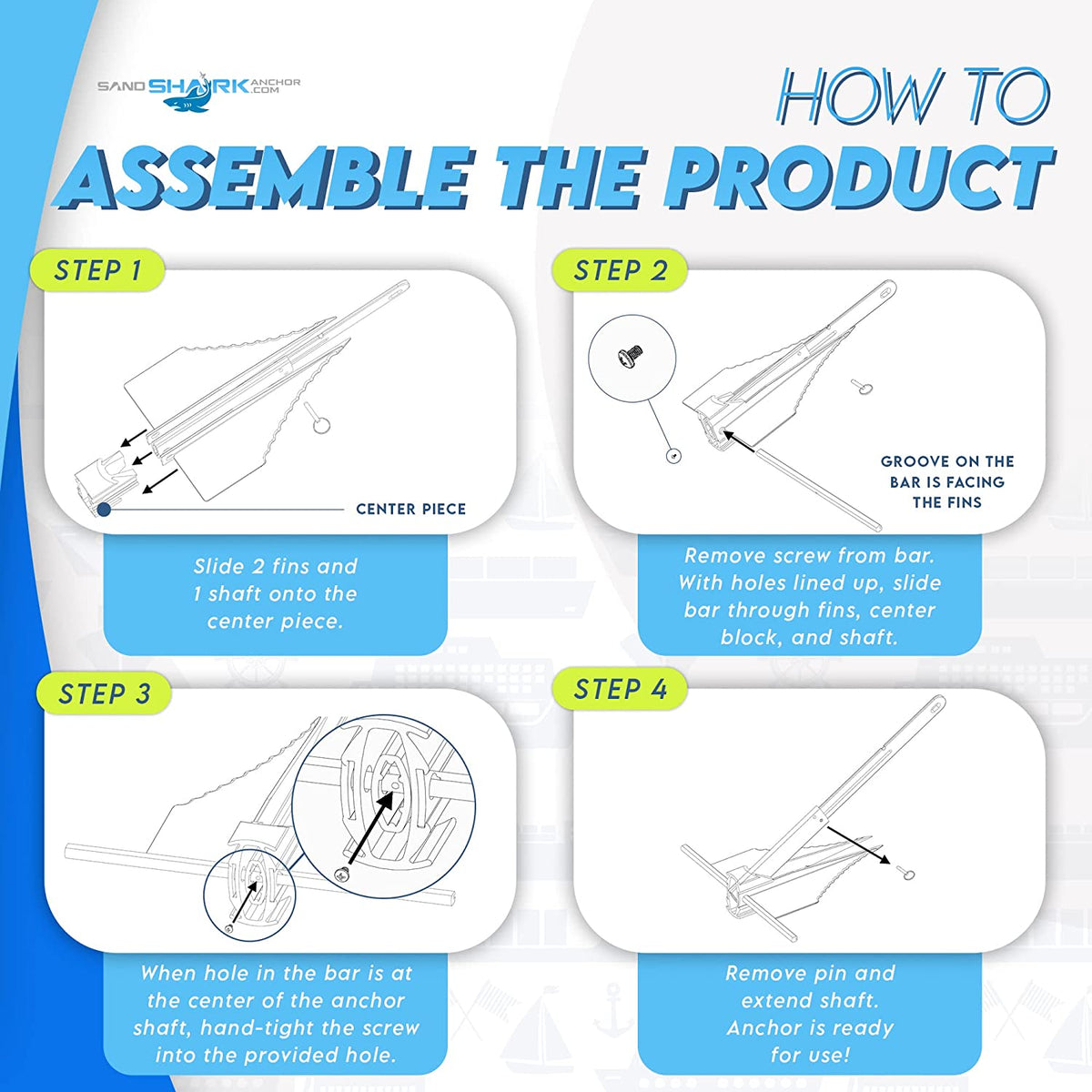 SAND SHARK ANCHOR .COM

HOW TO
ASSEMBLE THE PRODUCT

STEP 1

CENTER PIECE

Slide 2 fins and 1 shaft onto the center piece.

STEP 2

GROOVE ON THE BAR IS FACING THE FINS

Remove screw from bar. With holes lined up, slide bar through fins, center block, and shaft.

STEP 3

When hole in the bar is at the center of the anchor shaft, hand-tight the screw into the provided hole.

STEP 4

Remove pin and extend shaft. Anchor is ready for use!